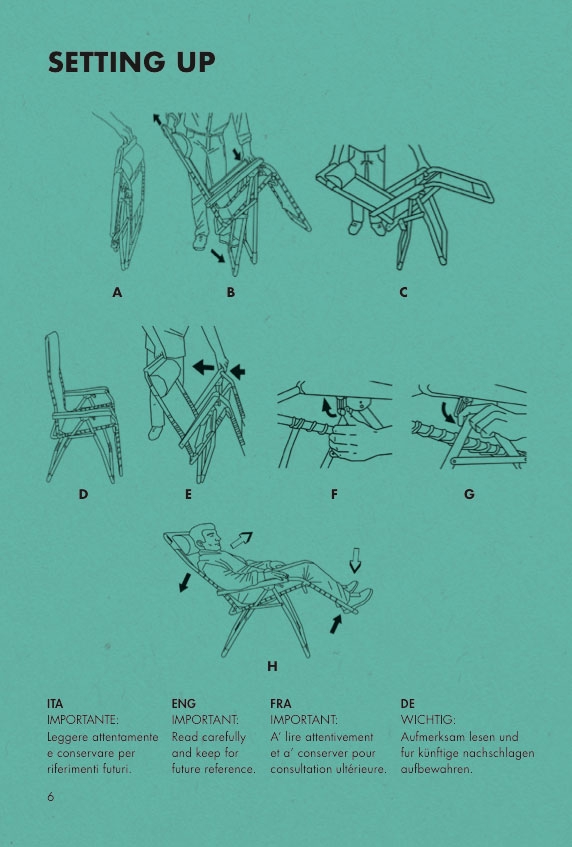 SETTING UP

A
B
C
D
E
F
G
H

ITA
IMPORTANTE:
Leggere attentamente e conservare per riferimenti futuri.

ENG
IMPORTANT:
Read carefully and keep for future reference.

FRA
IMPORTANT:
A' lire attentivement et a' conserver pour consultation ultérieure.

DE
WICHTIG:
Aufmerksam lesen und fur künftige nachschlagen aufbewahren.

6